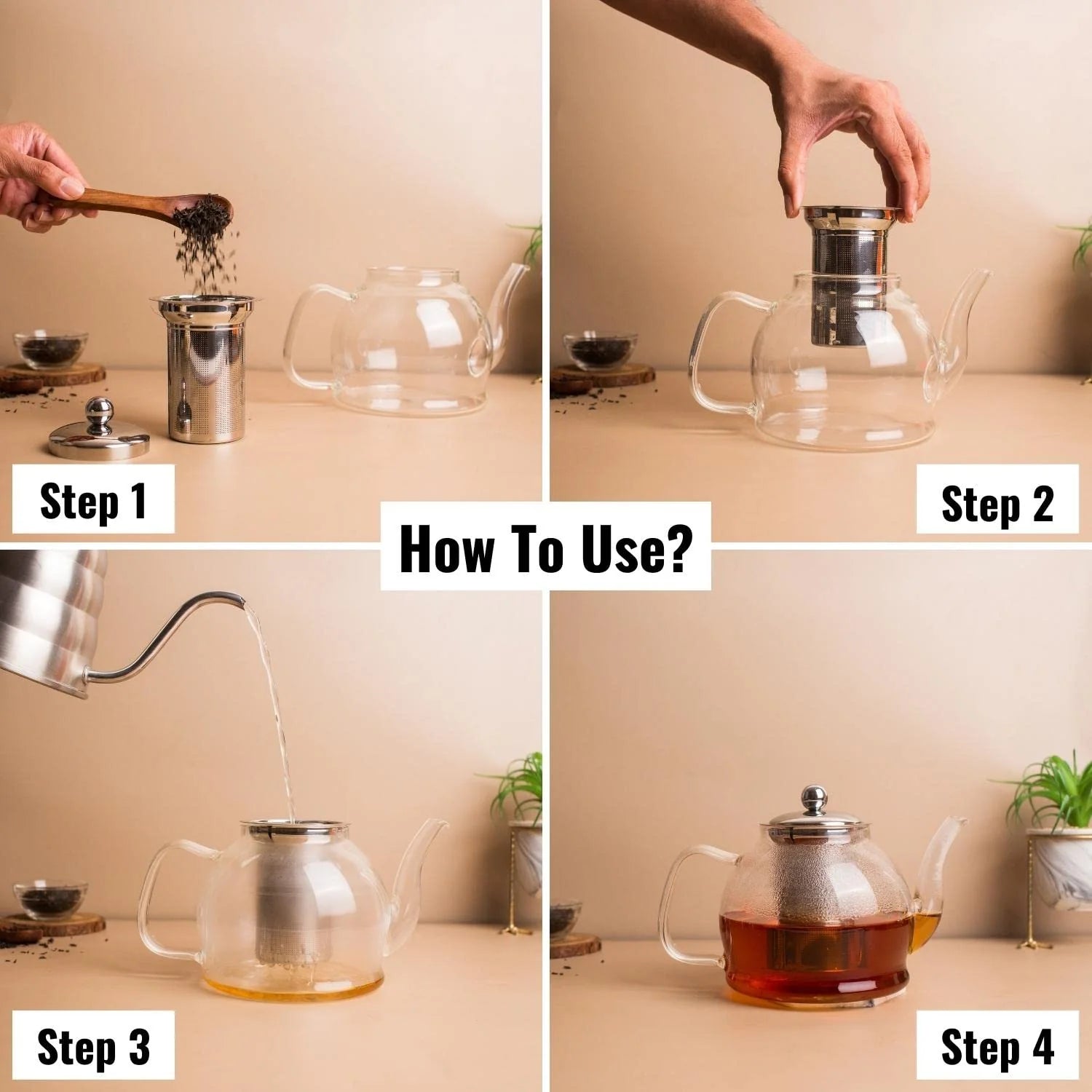 Step 1

Step 2

How To Use?

Step 3

Step 4