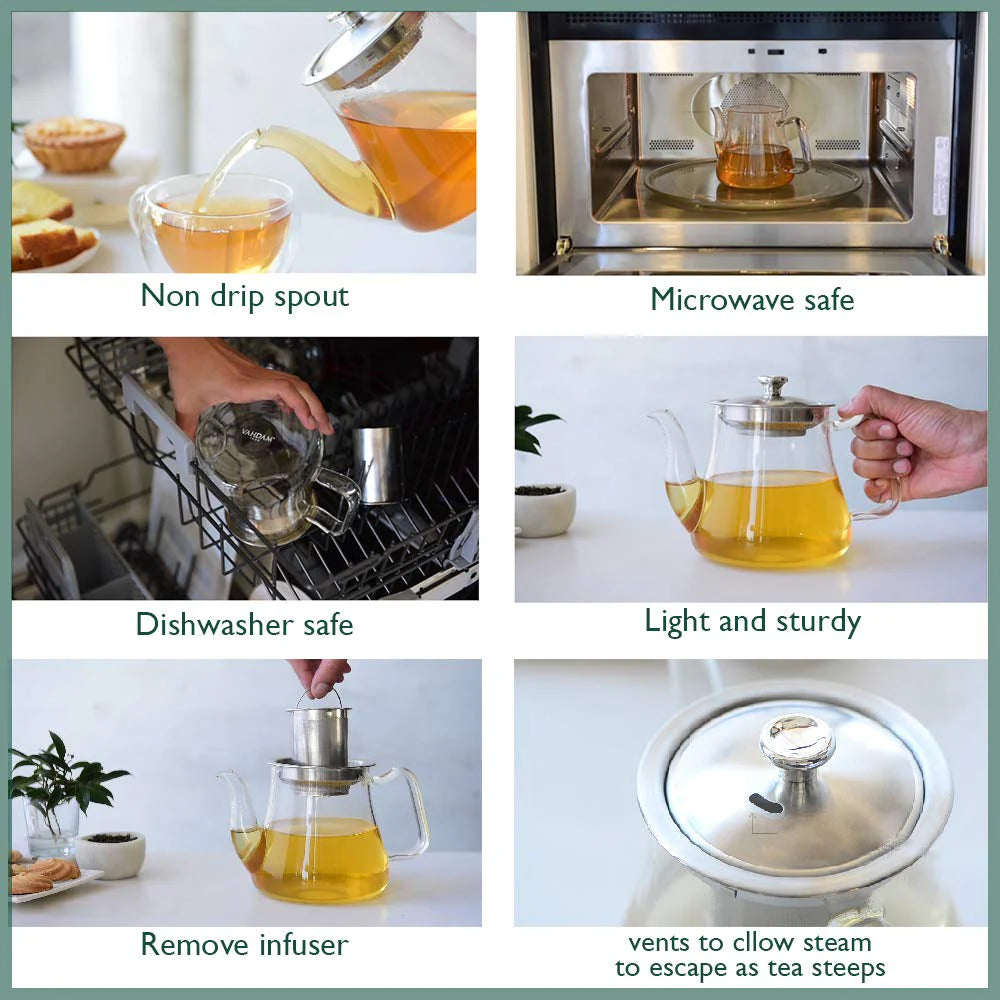 Non drip spout

Microwave safe

VAHDAM

Dishwasher safe

Light and sturdy

Remove infuser

vents to cllow steam to escape as tea steeps